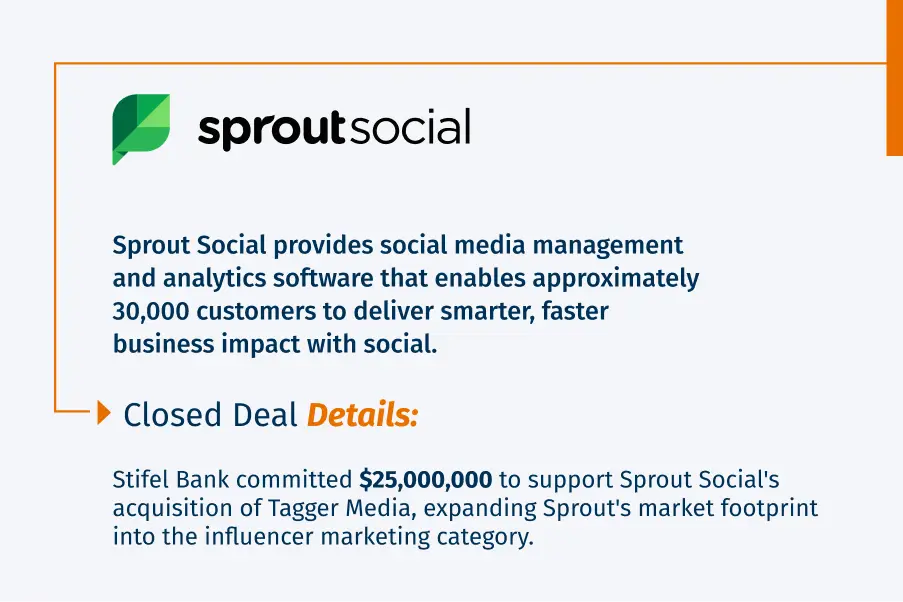 sproutsocial

Sprout Social provides social media management and analytics software that enables approximately 30,000 customers to deliver smarter, faster business impact with social.

Closed Deal Details:

Stifel Bank committed $25,000,000 to support Sprout Social's acquisition of Tagger Media, expanding Sprout's market footprint into the influencer marketing category.